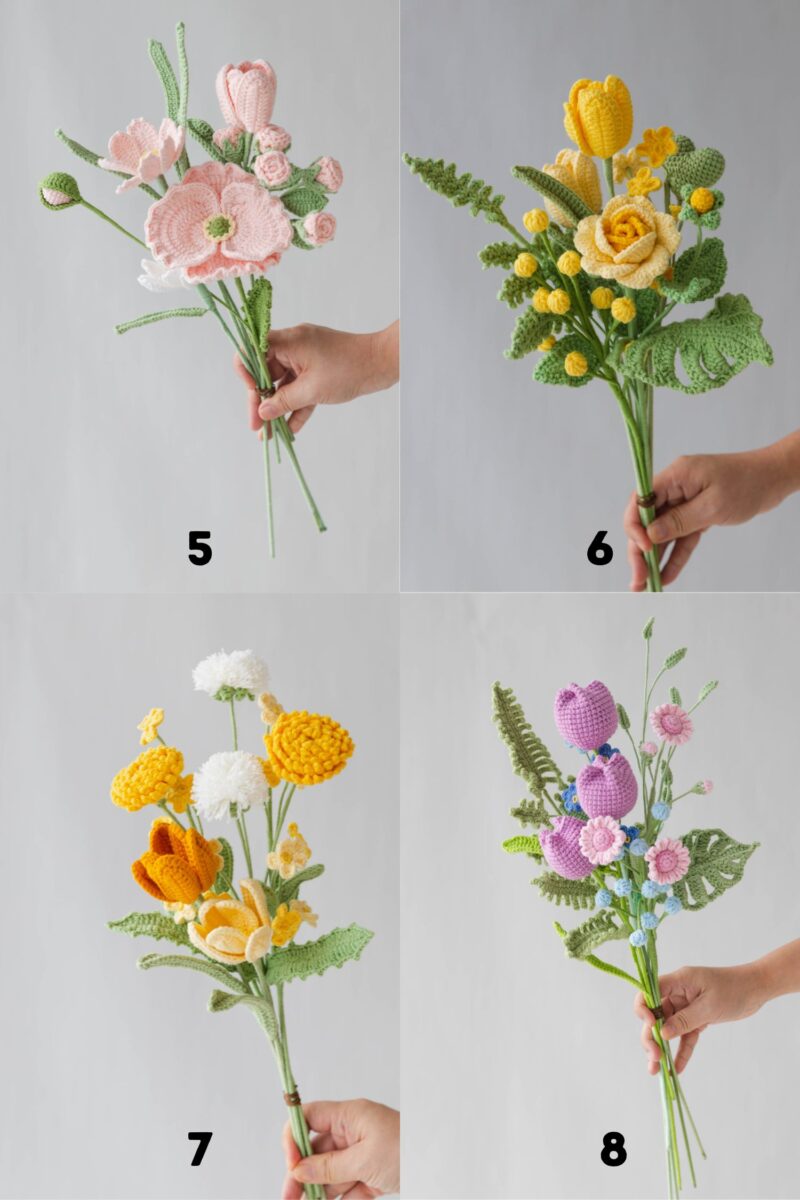 5

6

7

8